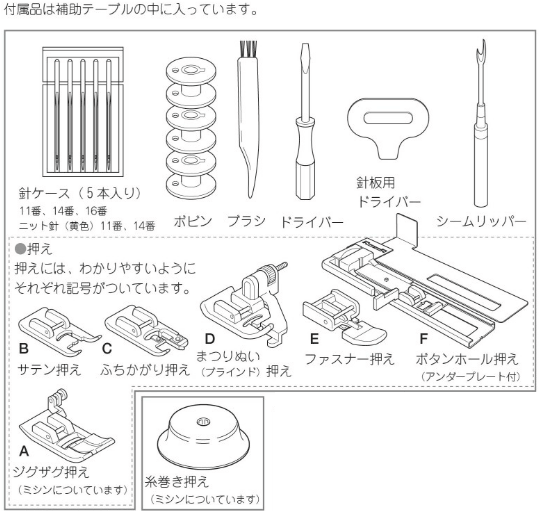 付属品は補助テーブルの中に入っています。

針ケース（5本入り）
11番、14番、16番
ニット針（黄色）11番、14番

ボビン

ブラシ

ドライバー

針板用
ドライバー

シームリッパー

●押え
押えには、わかりやすいように
それぞれ記号がついています。

B
サテン押え

C
ふちかがり押え

D
まつりぬい
（ブラインド）押え

E
ファスナー押え

F
ボタンホール押え
（アンダープレート付）

A
ジグザグ押え
（ミシンについています）

糸巻き押え
（ミシンについています）